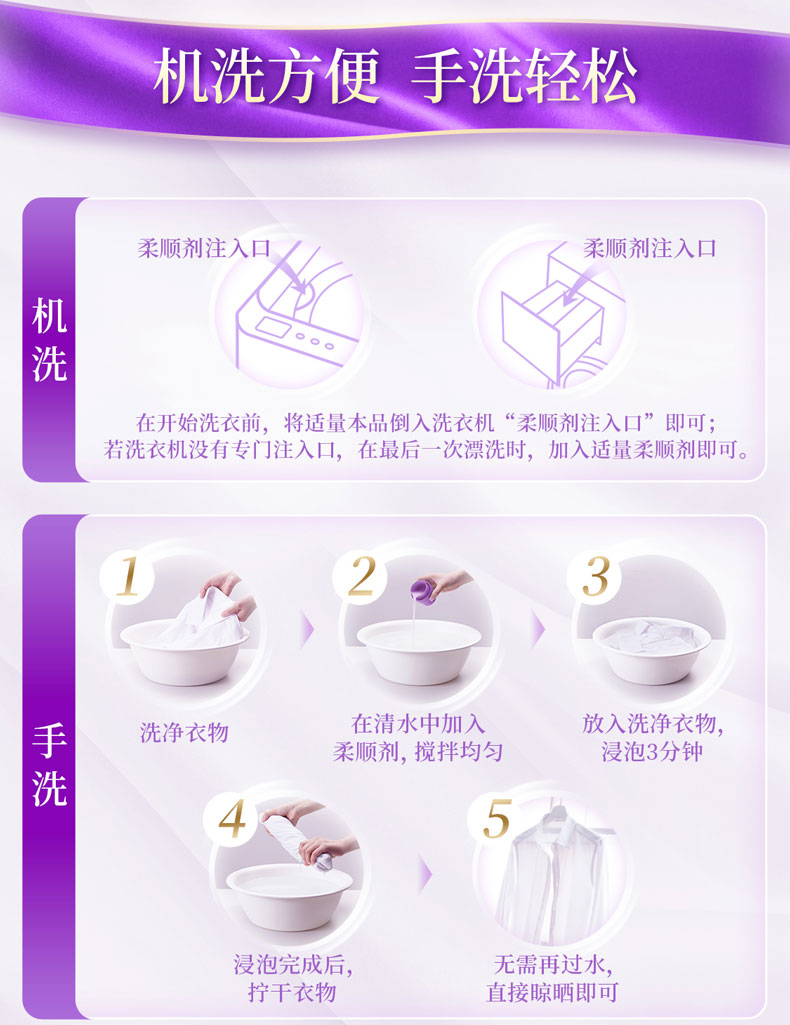 机洗方便 手洗轻松

机洗

柔顺剂注入口

柔顺剂注入口

在开始洗衣前，将适量本品倒入洗衣机“柔顺剂注入口”即可；若洗衣机没有专门注入口，在最后一次漂洗时，加入适量柔顺剂即可。

手洗

1
洗净衣物

2
在清水中加入柔顺剂，搅拌均匀

3
放入洗净衣物，浸泡3分钟

4
浸泡完成后，拧干衣物

5
无需再过水，直接晾晒即可