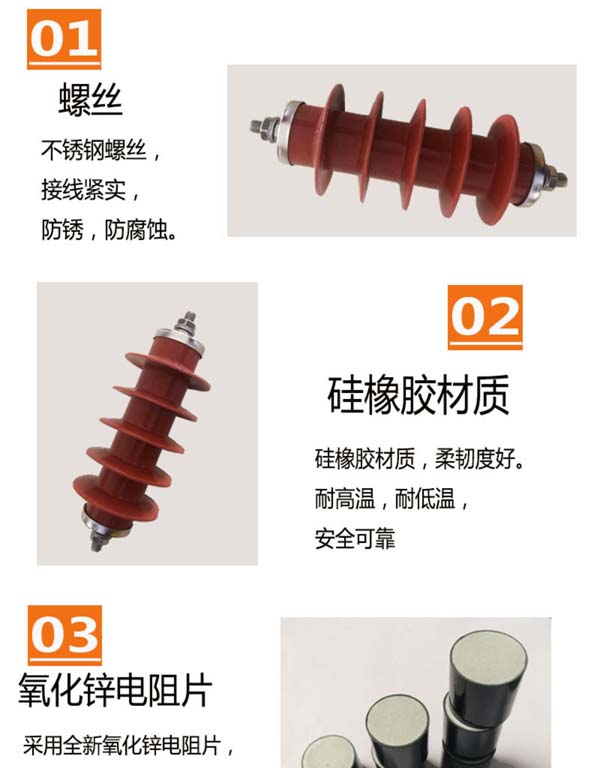 01

螺丝

不锈钢螺丝，
接线紧实，
防锈，防腐蚀。

02

硅橡胶材质

硅橡胶材质，柔韧度好。
耐高温，耐低温，
安全可靠

03

氧化锌电阻片

采用全新氧化锌电阻片，