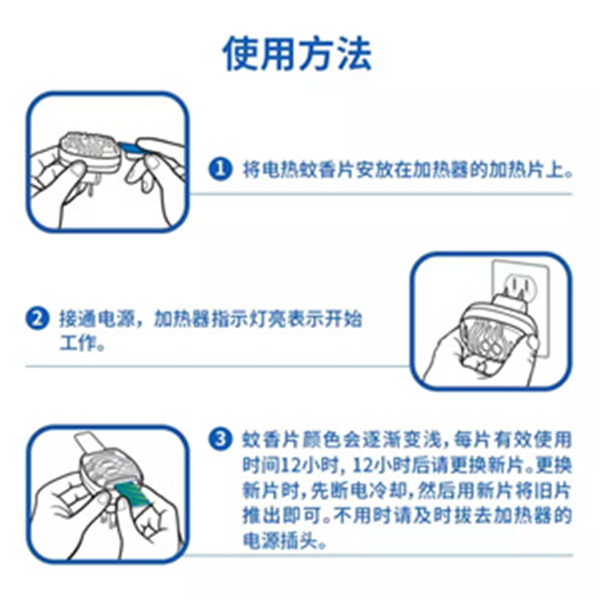 使用方法

1 将电热蚊香片安放在加热器的加热片上。

2 接通电源，加热器指示灯亮表示开始工作。

3 蚊香片颜色会逐渐变浅，每片有效使用时间12小时，12小时后请更换新片。更换新片时，先断电冷却，然后用新片将旧片推出即可。不用时请及时拔去加热器的电源插头。